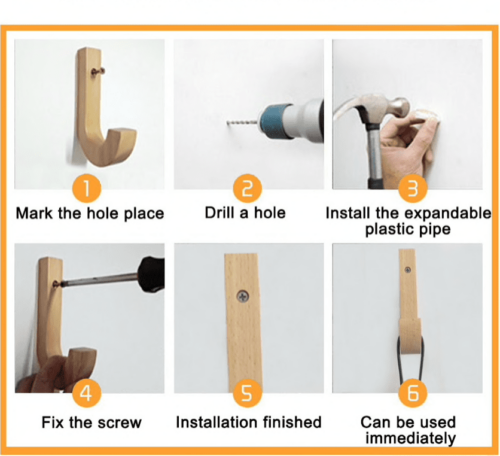 1
Mark the hole place

2
Drill a hole

3
Install the expandable plastic pipe

4
Fix the screw

5
Installation finished

6
Can be used immediately